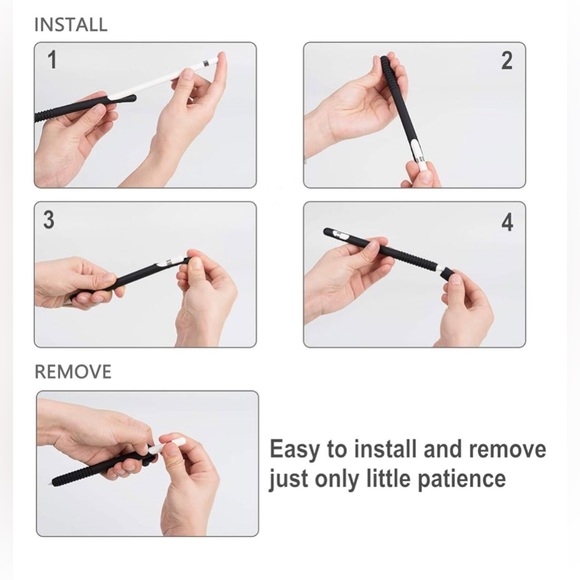 INSTALL

1

2

3

4

REMOVE

Easy to install and remove just only little patience